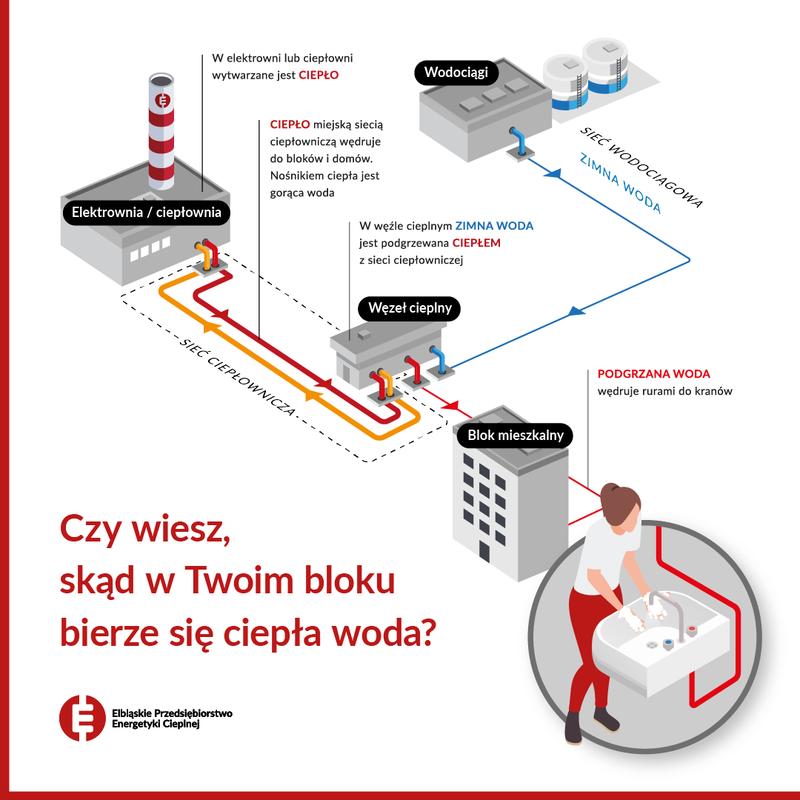 W elektrowni lub ciepłowni wytwarzane jest CIEPŁO

Wodociągi

SIEĆ WODOCIĄGOWA

ZIMNA WODA

CIEPŁO miejską siecią ciepłowniczą wędruje do bloków i domów. Nośnikiem ciepła jest gorąca woda

Elektrownia / ciepłownia

W węźle cieplnym ZIMNA WODA jest podgrzewana CIEPŁEM z sieci ciepłowniczej

Węzeł cieplny

SIEĆ CIEPŁOWNICZA

PODGRZANA WODA wędruje rurami do kranów

Blok mieszkalny

Czy wiesz, skąd w Twoim bloku bierze się ciepła woda?

Elbląskie Przedsiębiorstwo Energetyki Cieplnej